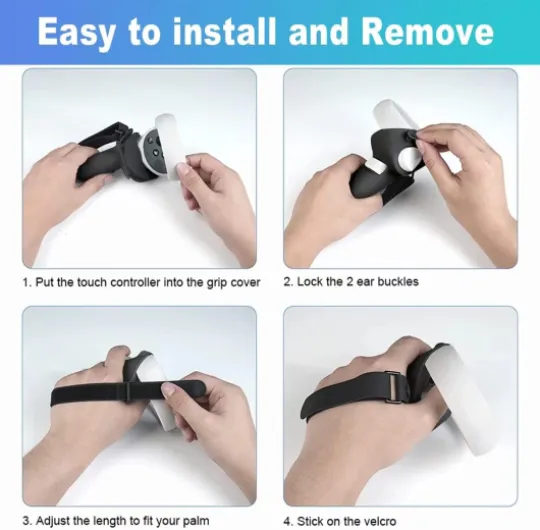 Easy to install and Remove

1. Put the touch controller into the grip cover

2. Lock the 2 ear buckles

3. Adjust the length to fit your palm

4. Stick on the velcro