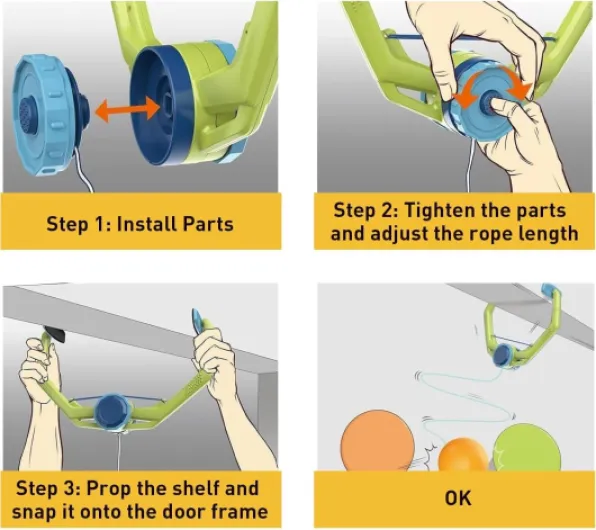 Step 1: Install Parts

Step 2: Tighten the parts and adjust the rope length

Step 3: Prop the shelf and snap it onto the door frame

OK